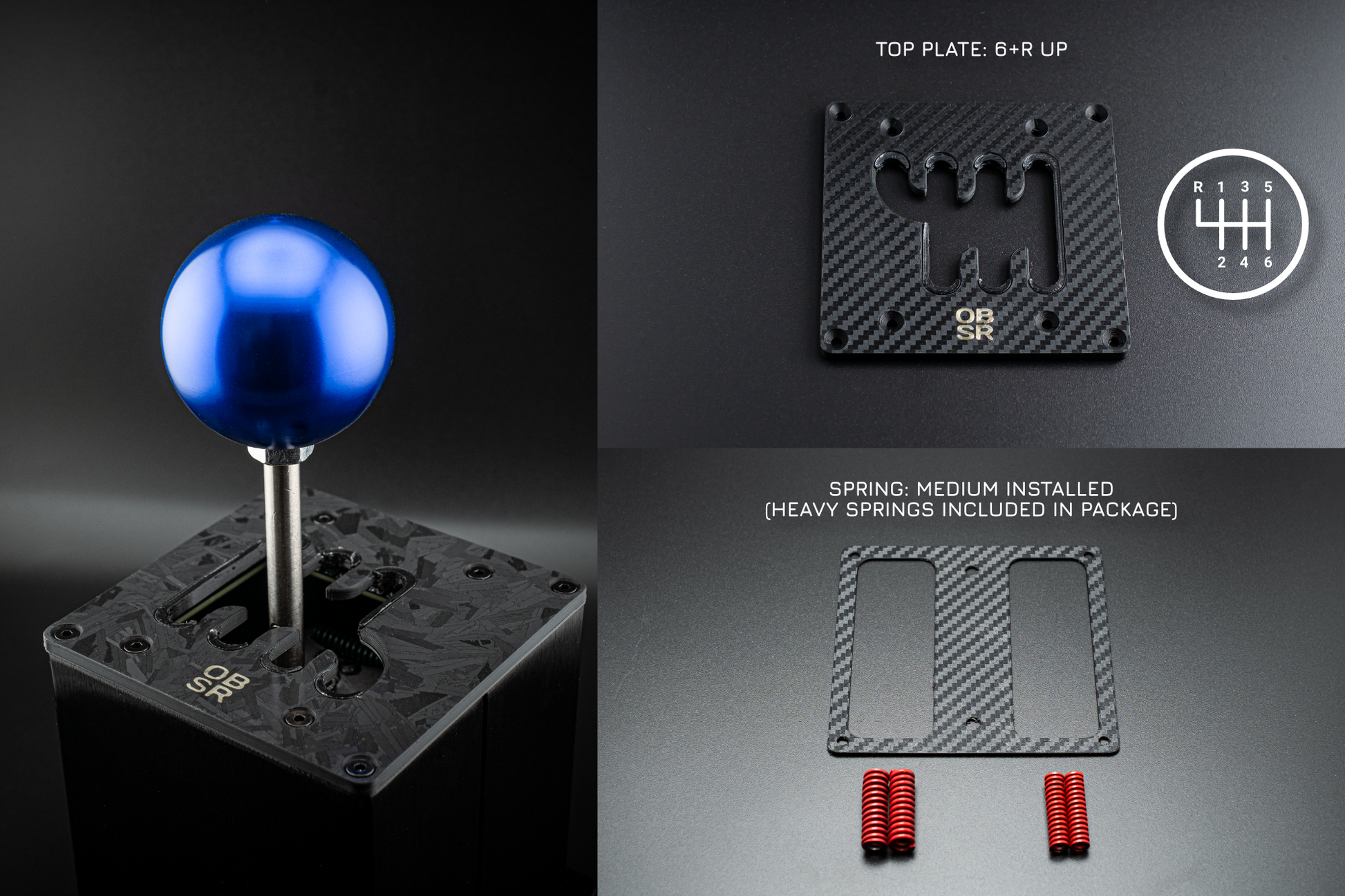 OB
SR

TOP PLATE: 6+R UP

OB
SR

R 1 3 5
2 4 6

SPRING: MEDIUM INSTALLED
(HEAVY SPRINGS INCLUDED IN PACKAGE)